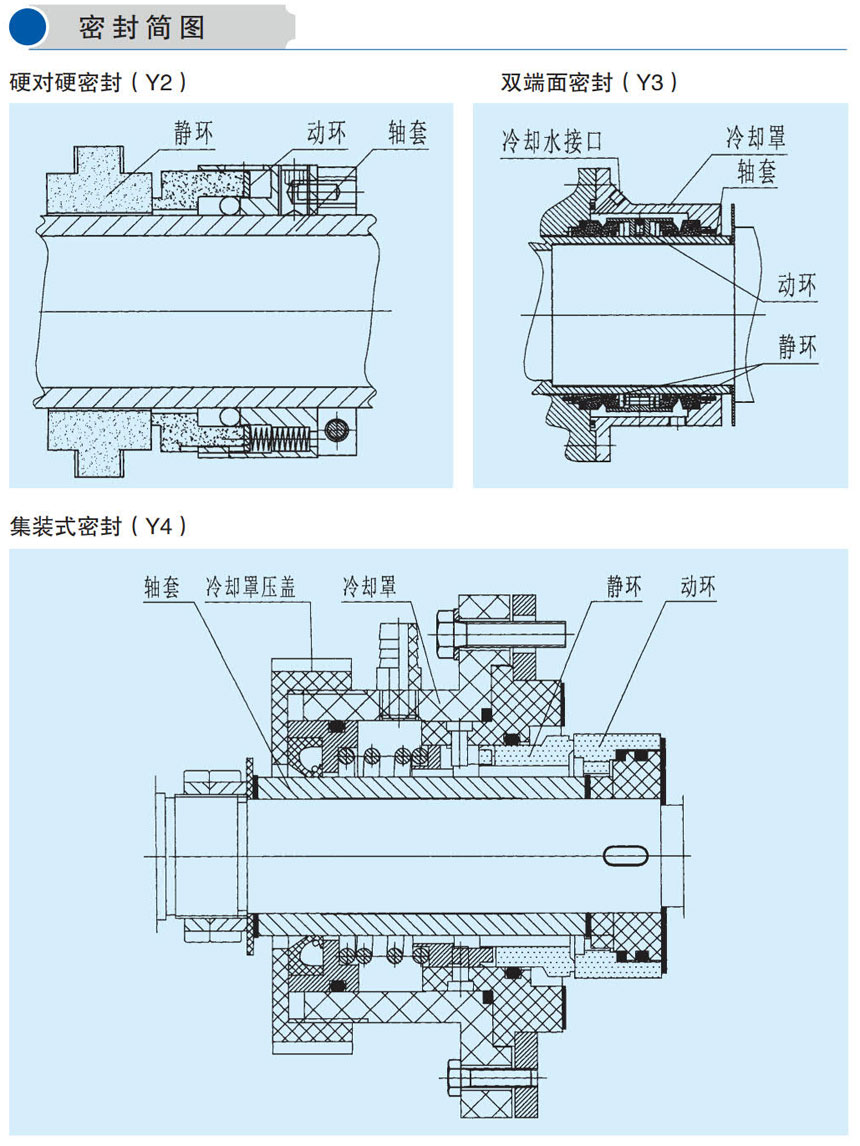 密封简图

硬对硬密封（Y2）

静环
动环
轴套

双端面密封（Y3）

冷却水接口
冷却罩
轴套
动环
静环

集装式密封（Y4）

轴套
冷却罩压盖
冷却罩
静环
动环